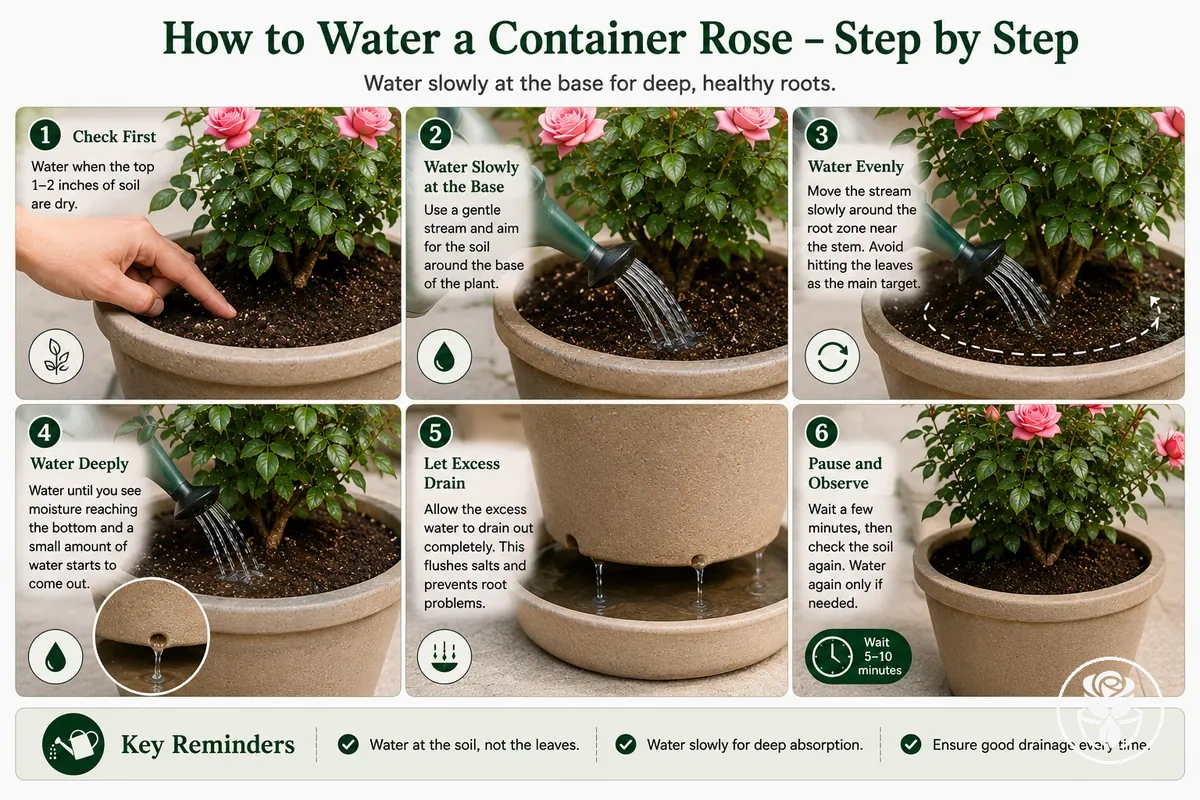 How to Water a Container Rose – Step by Step

Water slowly at the base for deep, healthy roots.

1 Check First

Water when the top 1–2 inches of soil are dry.

2 Water Slowly at the Base

Use a gentle stream and aim for the soil around the base of the plant.

3 Water Evenly

Move the stream slowly around the root zone near the stem. Avoid hitting the leaves as the main target.

4 Water Deeply

Water until you see moisture reaching the bottom and a small amount of water starts to come out.

5 Let Excess Drain

Allow the excess water to drain out completely. This flushes salts and prevents root problems.

6 Pause and Observe

Wait a few minutes, then check the soil again. Water again only if needed.

Wait 5–10 minutes

Key Reminders

Water at the soil, not the leaves.

Water slowly for deep absorption.

Ensure good drainage every time.